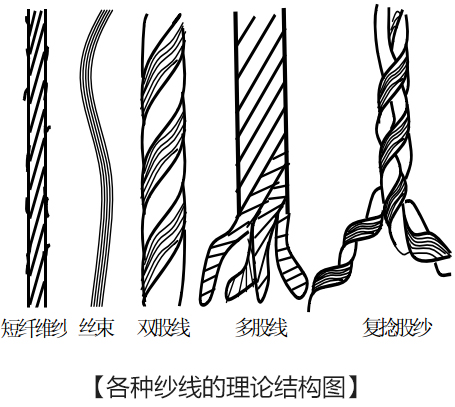 短纤维纱 丝束 双股线 多股线 复捻股纱

【各种纱线的理论结构图】