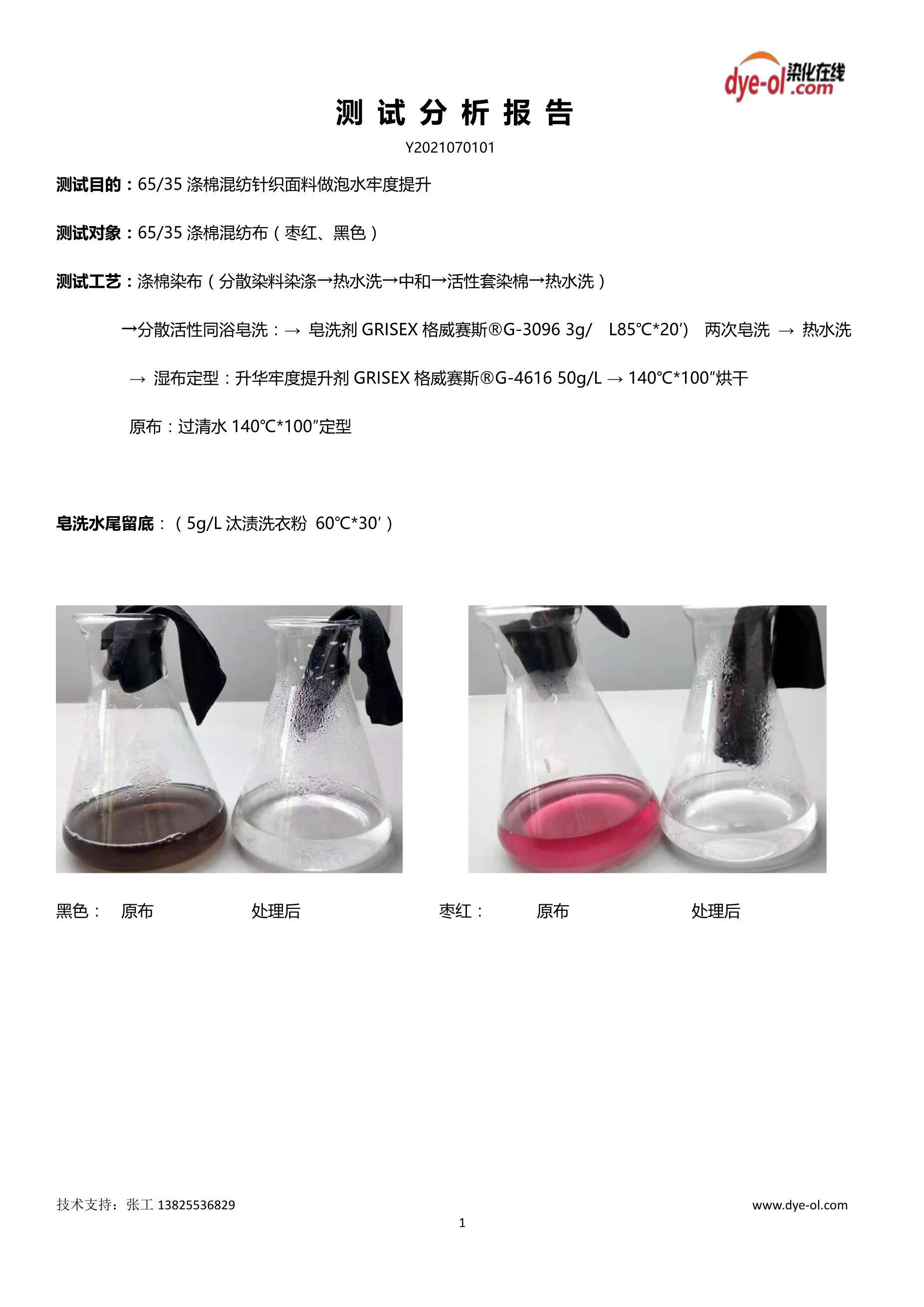 dye-ol 染化在线 .com

测 试 分 析 报 告

Y2021070101

测试目的：65/35 涤棉混纺针织面料做泡水牢度提升

测试对象：65/35 涤棉混纺布（枣红、黑色）

测试工艺：涤棉染布（分散染料染涤→热水洗→中和→活性套染棉→热水洗）

→分散活性同浴皂洗：→ 皂洗剂 GRISEX 格威赛斯®G-3096 3g/ L85℃*20′） 两次皂洗 → 热水洗

→ 湿布定型：升华牢度提升剂 GRISEX 格威赛斯®G-4616 50g/L → 140℃*100″烘干

原布：过清水 140℃*100″定型

皂洗水尾留底：（5g/L 汰渍洗衣粉 60℃*30′）

黑色： 原布 处理后

枣红： 原布 处理后

技术支持：张工 13825536829

www.dye-ol.com

1